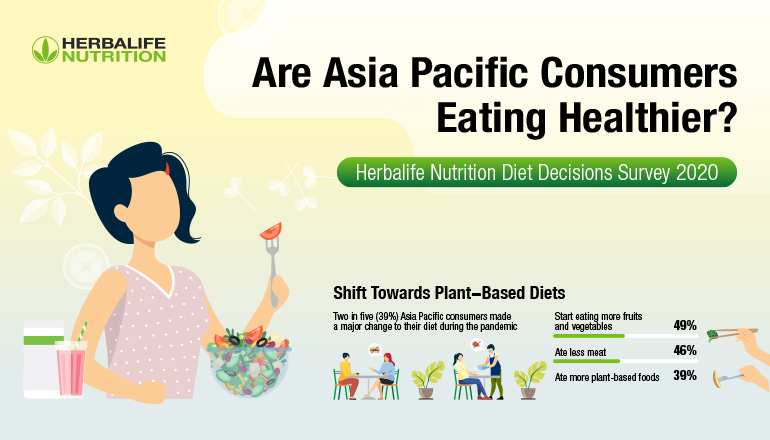 HERBALIFE NUTRITION

Are Asia Pacific Consumers Eating Healthier?

Herbalife Nutrition Diet Decisions Survey 2020

Shift Towards Plant–Based Diets

Two in five (39%) Asia Pacific consumers made a major change to their diet during the pandemic

Start eating more fruits and vegetables 49%

Ate less meat 46%

Ate more plant-based foods 39%